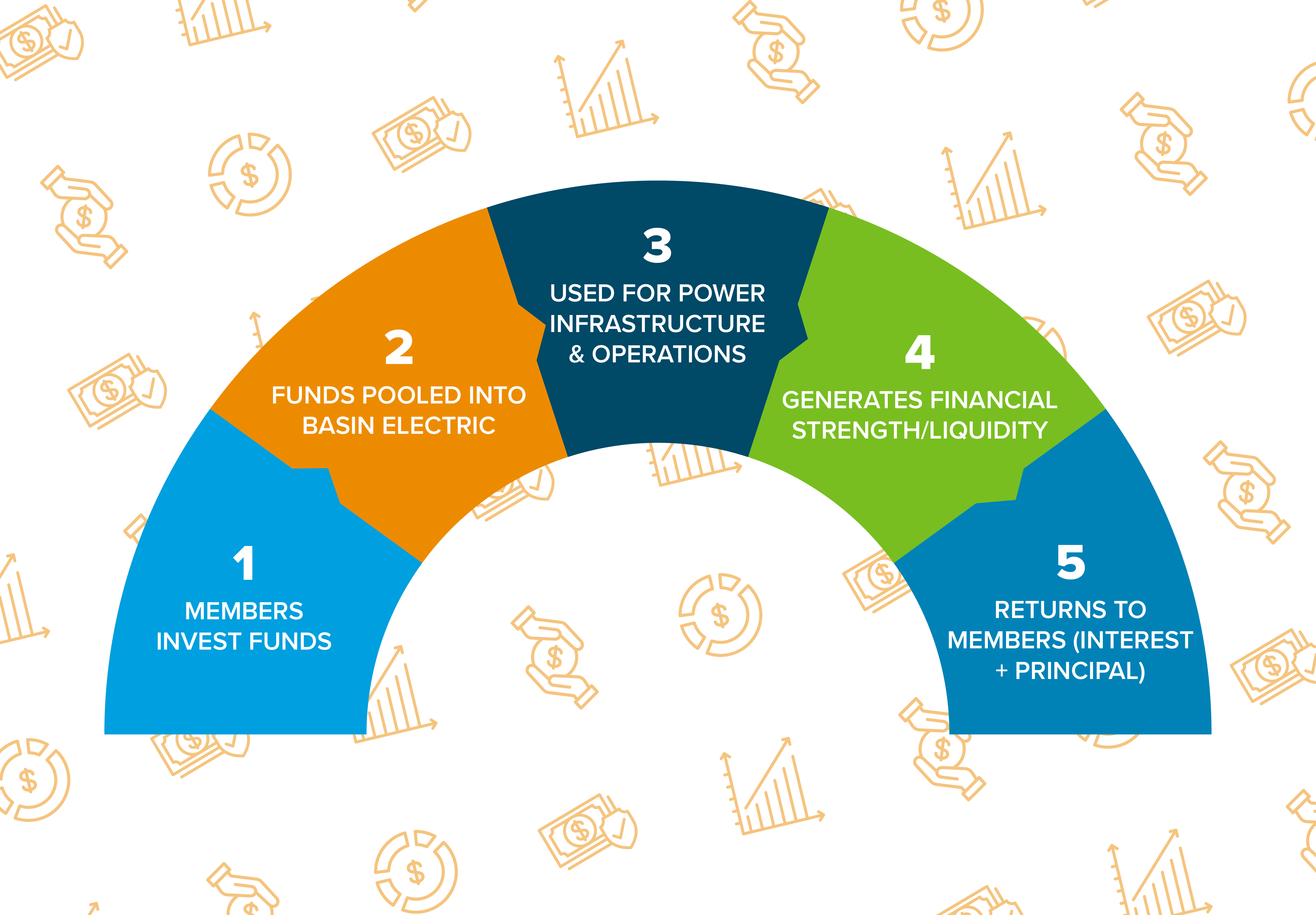 1
MEMBERS INVEST FUNDS

2
FUNDS POOLED INTO BASIN ELECTRIC

3
USED FOR POWER INFRASTRUCTURE & OPERATIONS

4
GENERATES FINANCIAL STRENGTH/LIQUIDITY

5
RETURNS TO MEMBERS (INTEREST + PRINCIPAL)